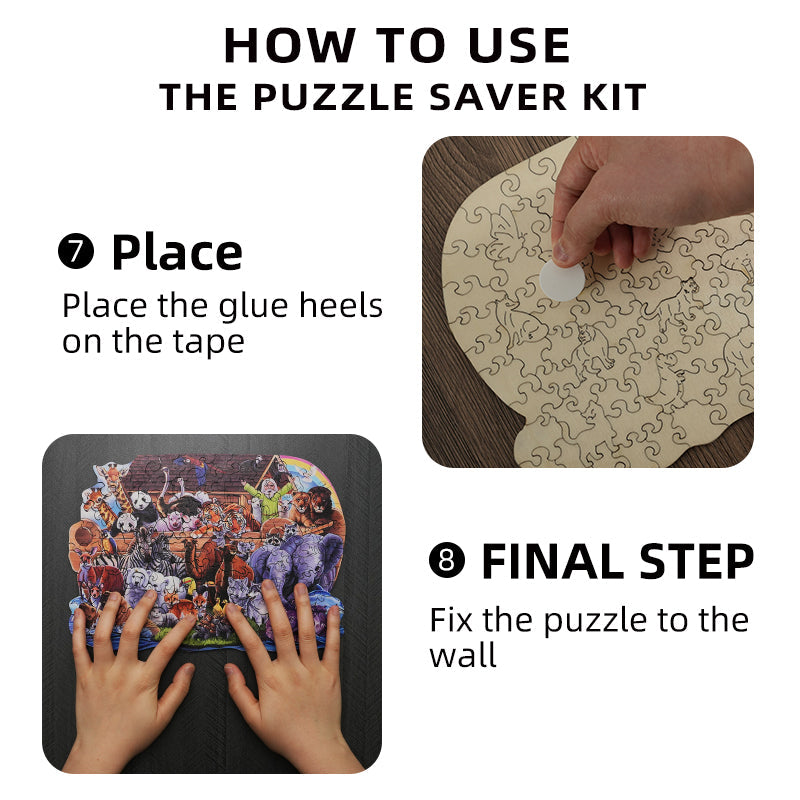 HOW TO USE
THE PUZZLE SAVER KIT

❼ Place
Place the glue heels on the tape

❽ FINAL STEP
Fix the puzzle to the wall