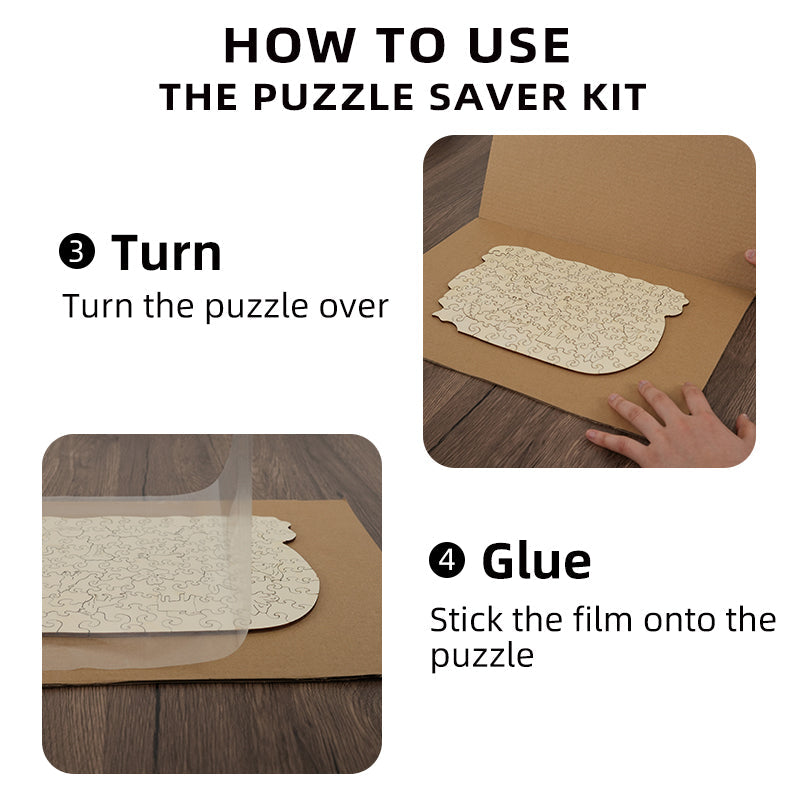 HOW TO USE
THE PUZZLE SAVER KIT

❸ Turn
Turn the puzzle over

❹ Glue
Stick the film onto the puzzle